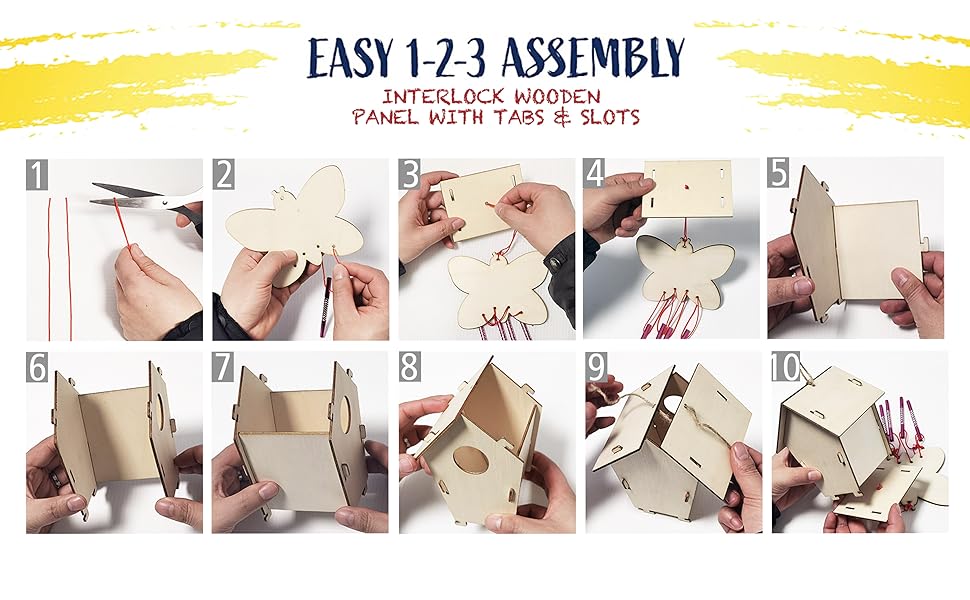 EASY 1-2-3 ASSEMBLY

INTERLOCK WOODEN PANEL WITH TABS & SLOTS

1

2

3

4

5

6

7

8

9

10