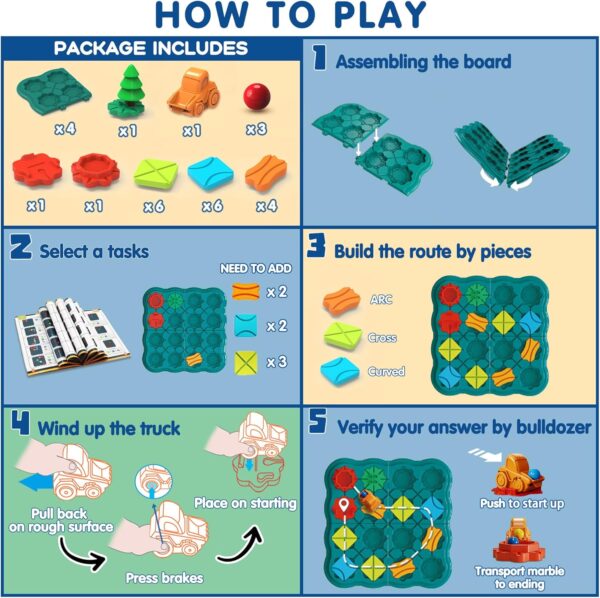 HOW TO PLAY

PACKAGE INCLUDES

x4 x1 x1 x3

x1 x1 x6 x6 x4

1 Assembling the board

2 Select a tasks

NEED TO ADD

x 2

x 2

x 3

3 Build the route by pieces

ARC

Cross

Curved

4 Wind up the truck

Pull back on rough surface

Press brakes

Place on starting

5 Verify your answer by bulldozer

Push to start up

Transport marble to ending