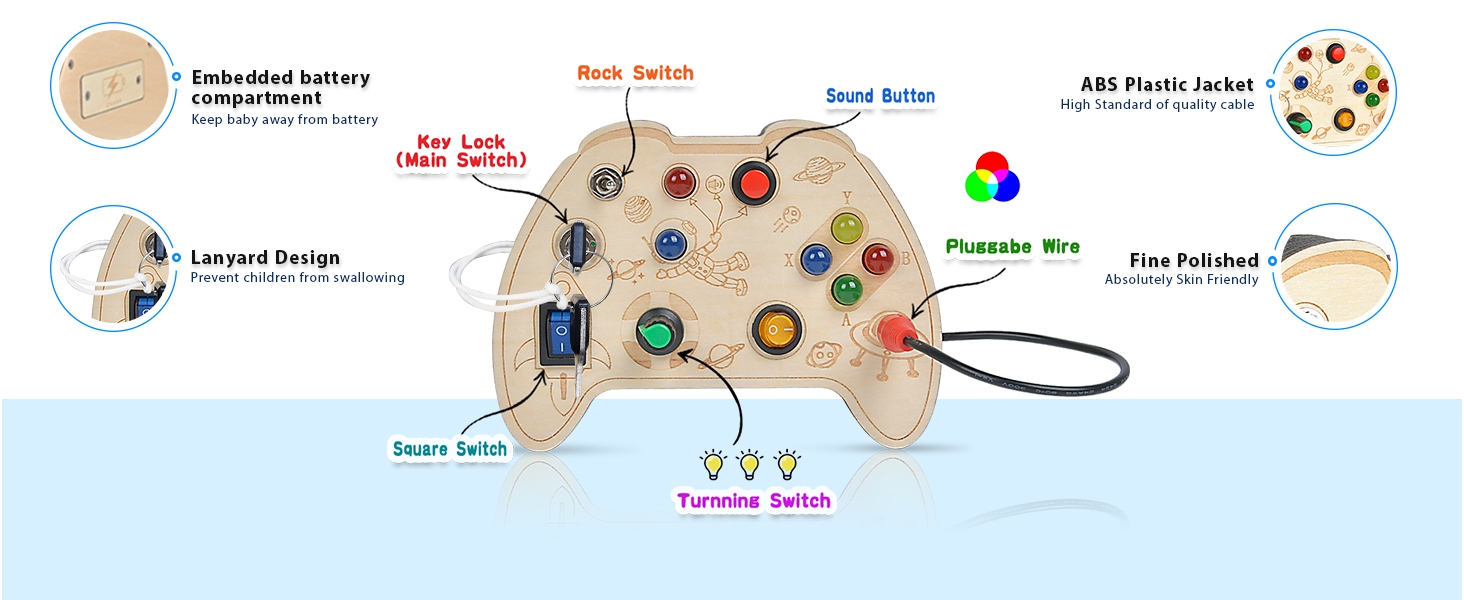 Embedded battery compartment
Keep baby away from battery

Lanyard Design
Prevent children from swallowing

Rock Switch

Key Lock
(Main Switch)

Sound Button

Y
X
B
A

Pluggabe Wire

Square Switch

Turnning Switch

ABS Plastic Jacket
High Standard of quality cable

Fine Polished
Absolutely Skin Friendly